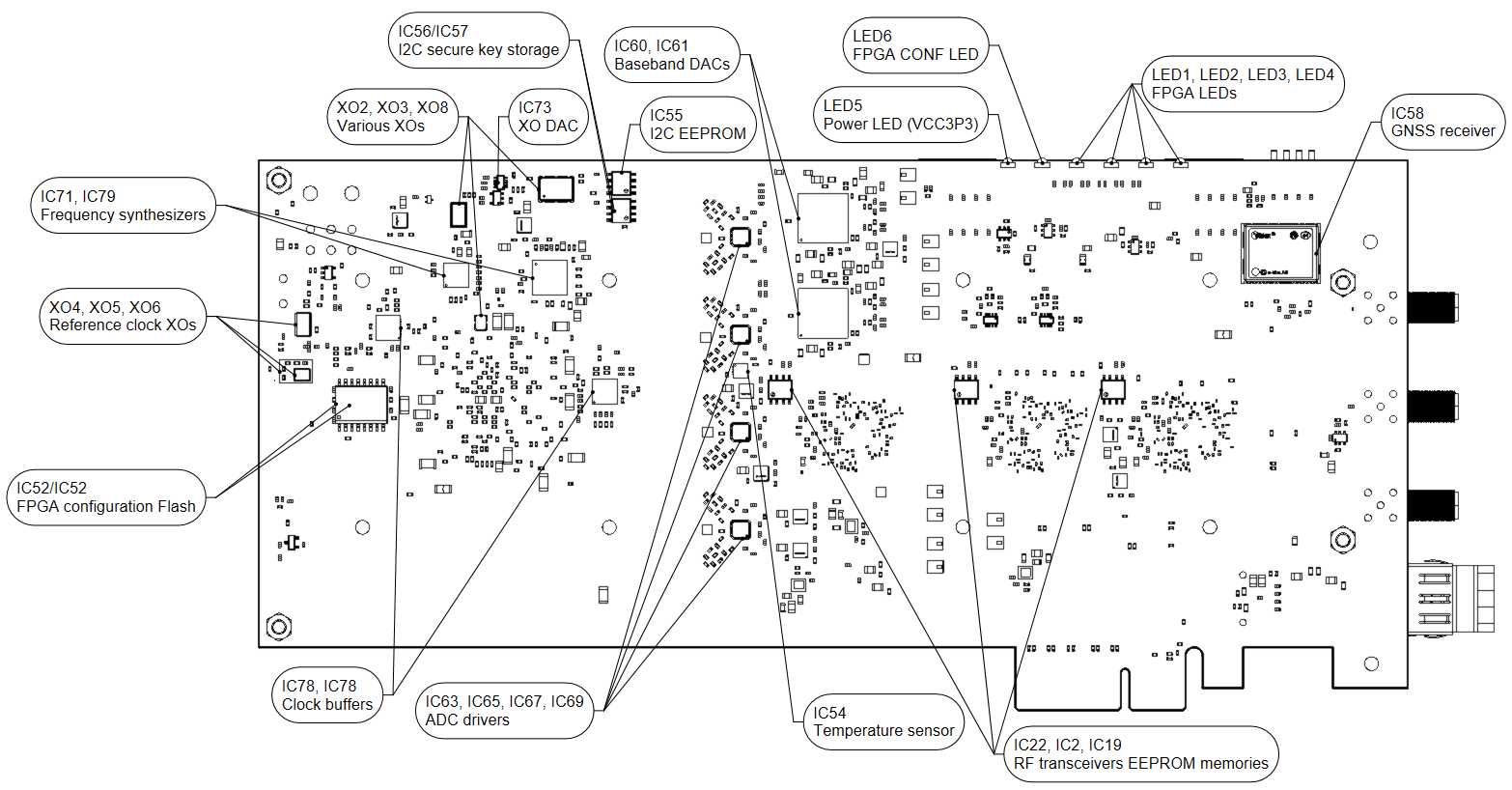 IC56/IC57
I2C secure key storage

IC60, IC61
Baseband DACs

LED6
FPGA CONF LED

LED1, LED2, LED3, LED4
FPGA LEDs

XO2, XO3, XO8
Various XOs

IC73
XO DAC

IC55
I2C EEPROM

LED5
Power LED (VCC3P3)

IC58
GNSS receiver

IC71, IC79
Frequency synthesizers

XO4, XO5, XO6
Reference clock XOs

IC52/IC52
FPGA configuration Flash

IC78, IC78
Clock buffers

IC63, IC65, IC67, IC69
ADC drivers

IC54
Temperature sensor

IC22, IC2, IC19
RF transceivers EEPROM memories